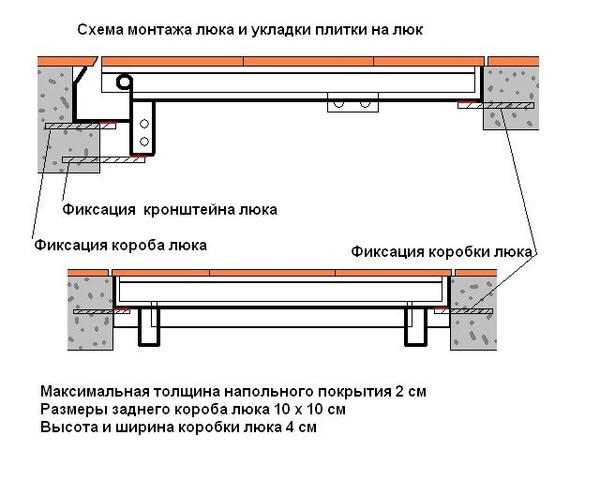 Схема монтажа люка и укладки плитки на люк

Фиксация кронштейна люка

Фиксация короба люка

Фиксация коробки люка

Максимальная толщина напольного покрытия 2 см
Размеры заднего короба люка 10 х 10 см
Высота и ширина коробки люка 4 см